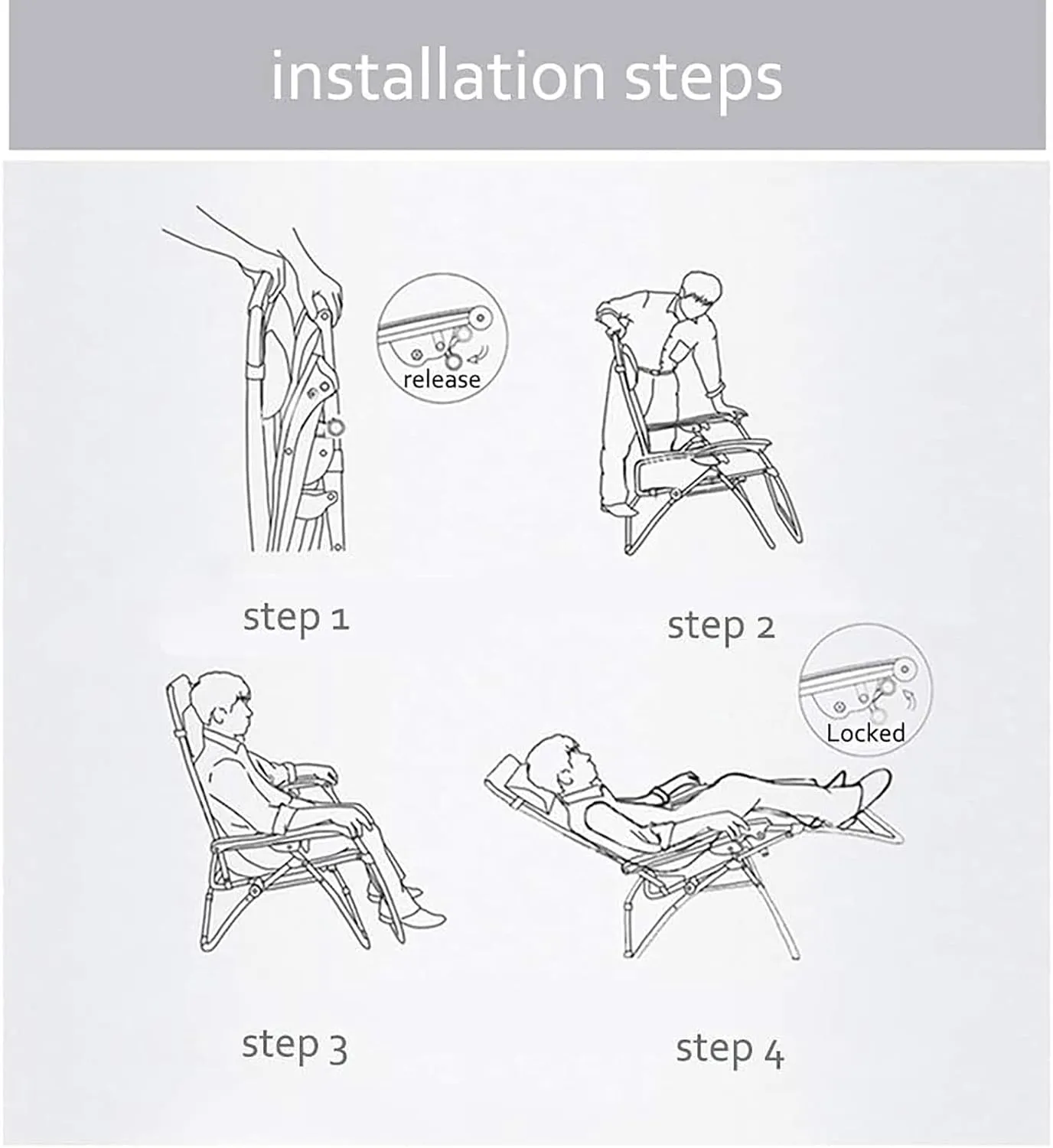 installation steps

release

step 1

step 2

Locked

step 3

step 4