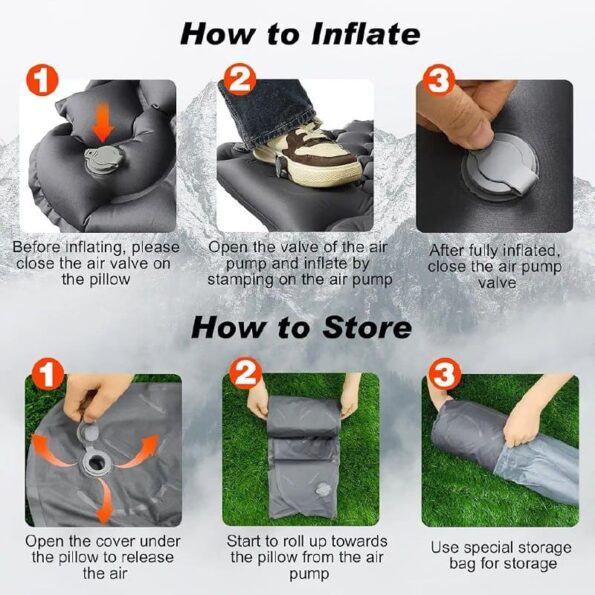 How to Inflate

1

Before inflating, please close the air valve on the pillow

2

Open the valve of the air pump and inflate by stamping on the air pump

3

After fully inflated, close the air pump valve

How to Store

1

Open the cover under the pillow to release the air

2

Start to roll up towards the pillow from the air pump

3

Use special storage bag for storage