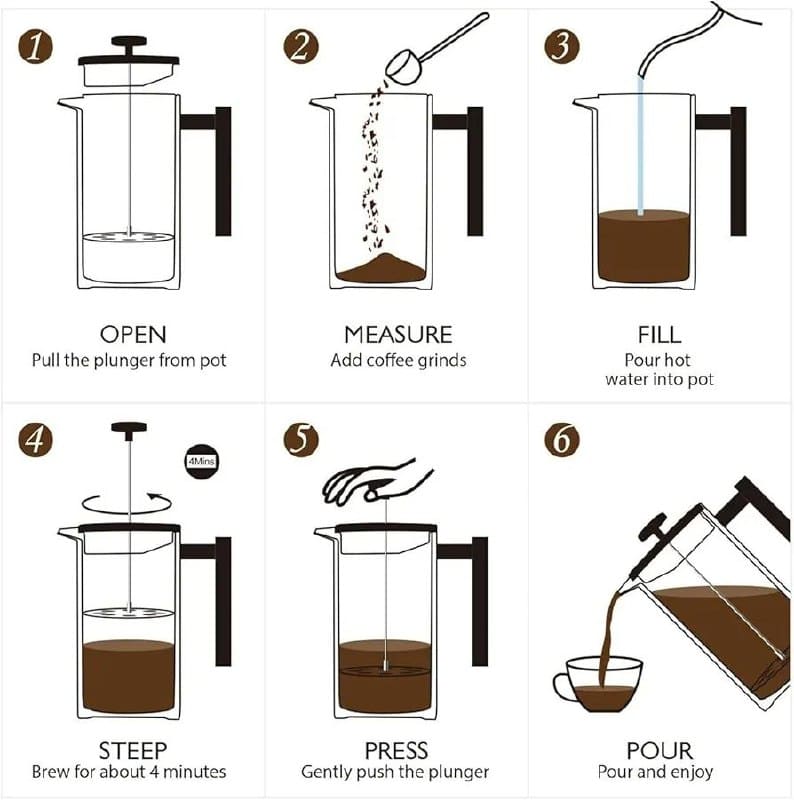 1

OPEN
Pull the plunger from pot

2

MEASURE
Add coffee grinds

3

FILL
Pour hot water into pot

4

4Mins

STEEP
Brew for about 4 minutes

5

PRESS
Gently push the plunger

6

POUR
Pour and enjoy